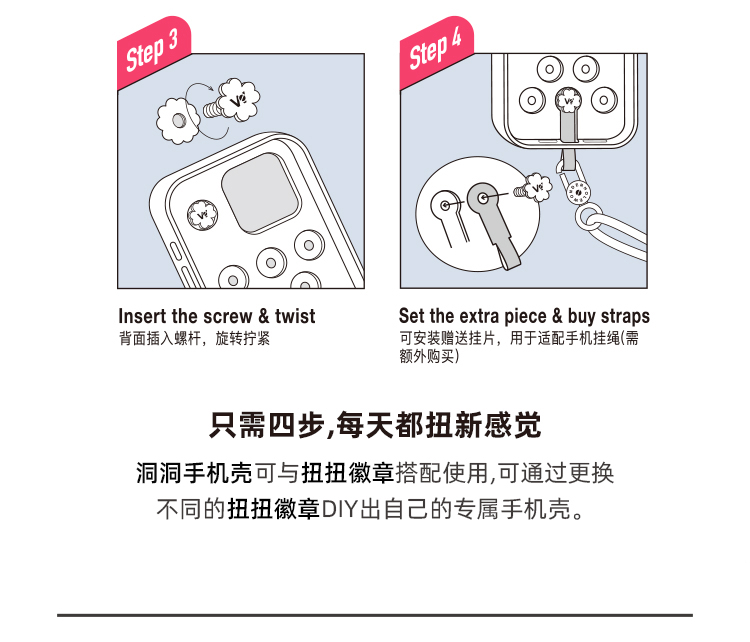 Step 3

Insert the screw & twist
背面插入螺杆，旋转拧紧

Step 4

Set the extra piece & buy straps
可安装赠送挂片，用于适配手机挂绳(需额外购买)

只需四步,每天都扭新感觉

洞洞手机壳可与扭扭徽章搭配使用,可通过更换不同的扭扭徽章DIY出自己的专属手机壳。