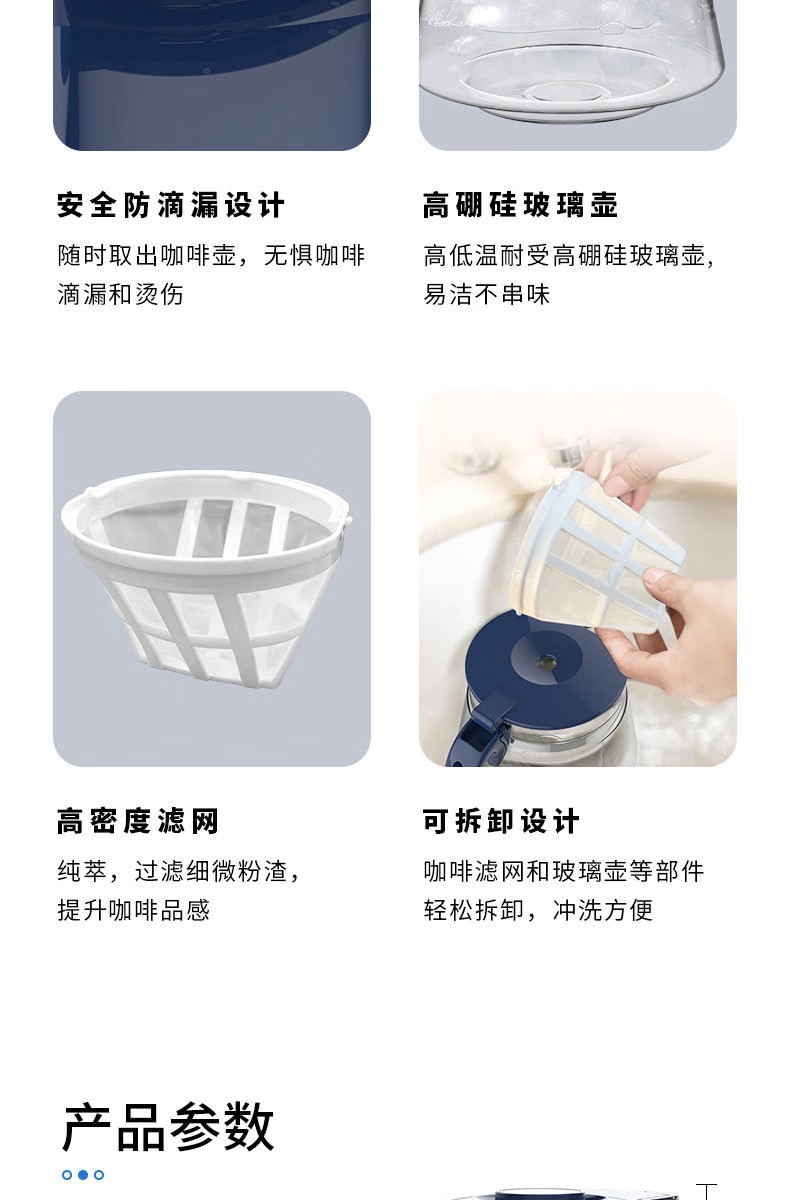 安全防滴漏设计

随时取出咖啡壶，无惧咖啡滴漏和烫伤

高硼硅玻璃壶

高低温耐受高硼硅玻璃壶，易洁不串味

高密度滤网

纯萃，过滤细微粉渣，提升咖啡品感

可拆卸设计

咖啡滤网和玻璃壶等部件轻松拆卸，冲洗方便

产品参数