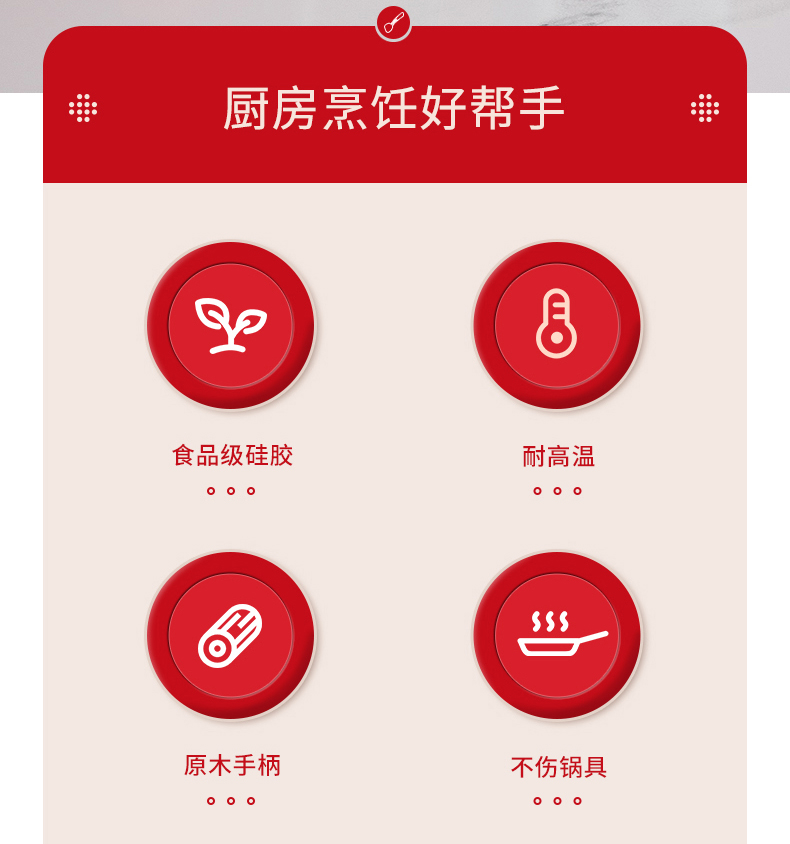 厨房烹饪好帮手

食品级硅胶

耐高温

原木手柄

不伤锅具