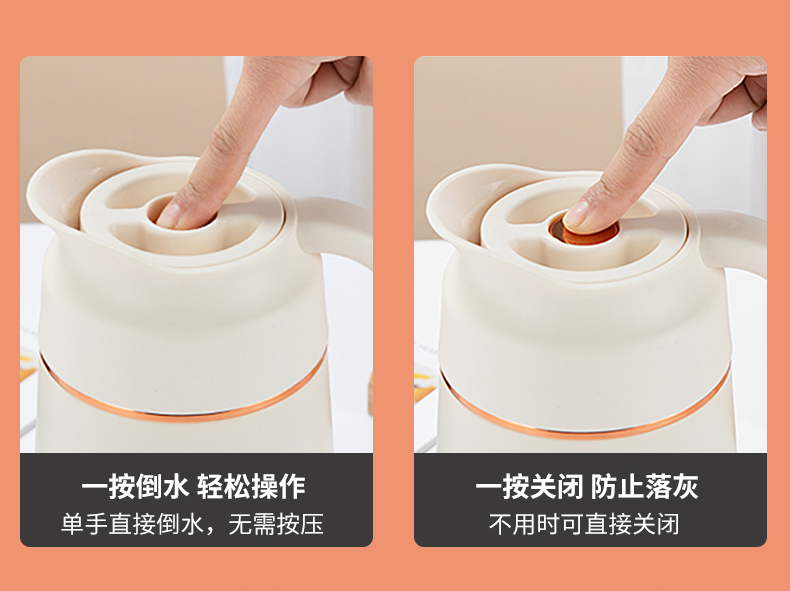 一按倒水 轻松操作
单手直接倒水，无需按压

一按关闭 防止落灰
不用时可直接关闭