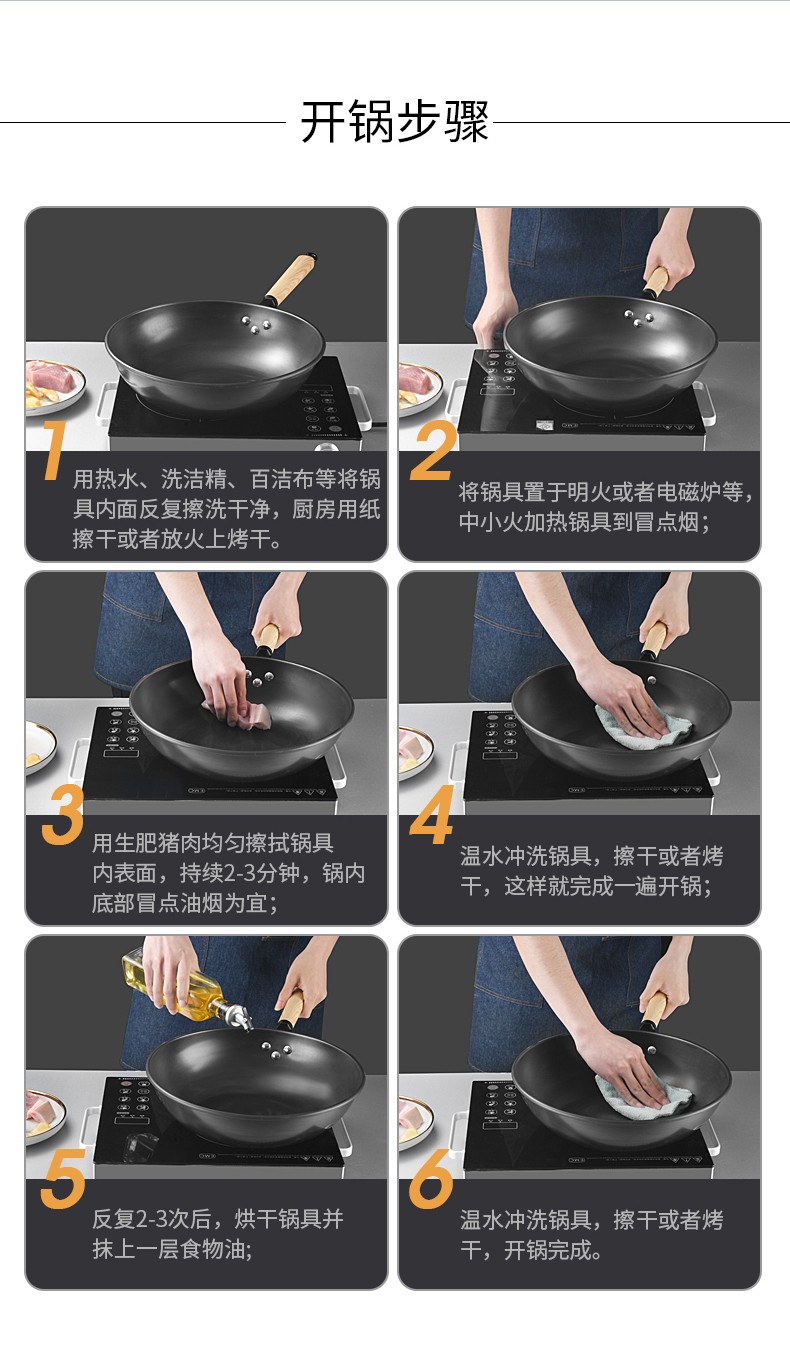 开锅步骤

1
用热水、洗洁精、百洁布等将锅具内面反复擦洗干净，厨房用纸擦干或者放火上烤干。

2
将锅具置于明火或者电磁炉等，中小火加热锅具到冒点烟；

3
用生肥猪肉均匀擦拭锅具内表面，持续2-3分钟，锅内底部冒点油烟为宜；

4
温水冲洗锅具，擦干或者烤干，这样就完成一遍开锅；

5
反复2-3次后，烘干锅具并抹上一层食物油；

6
温水冲洗锅具，擦干或者烤干，开锅完成。