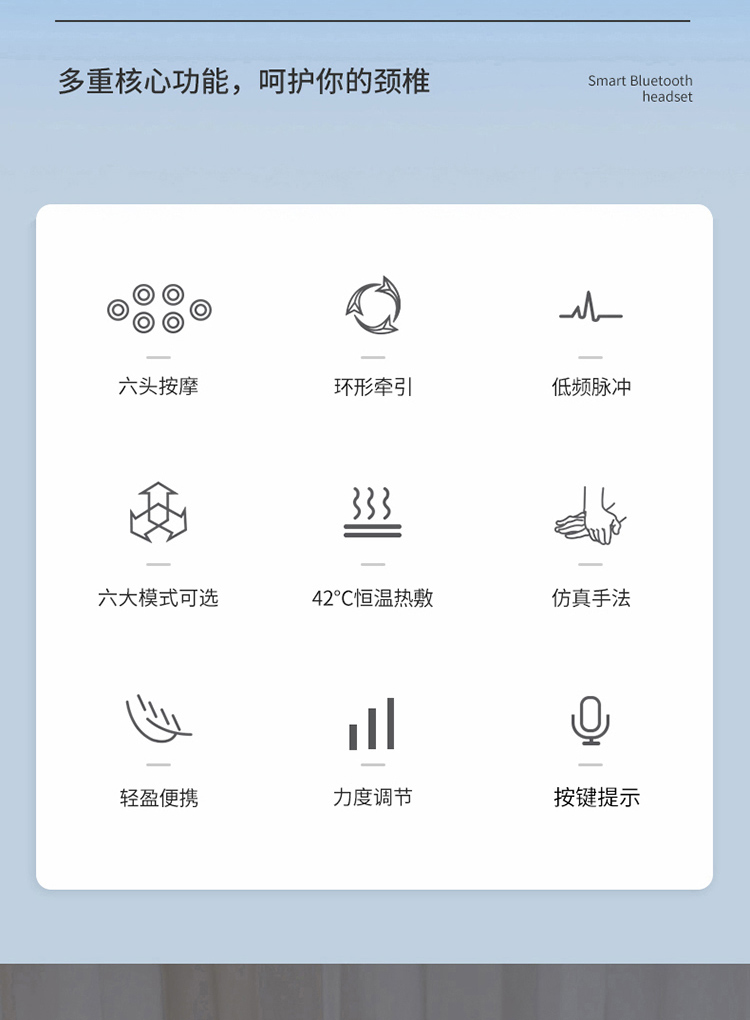 多重核心功能，呵护你的颈椎

Smart Bluetooth
headset

六头按摩

环形牵引

低频脉冲

六大模式可选

42°C恒温热敷

仿真手法

轻盈便携

力度调节

按键提示