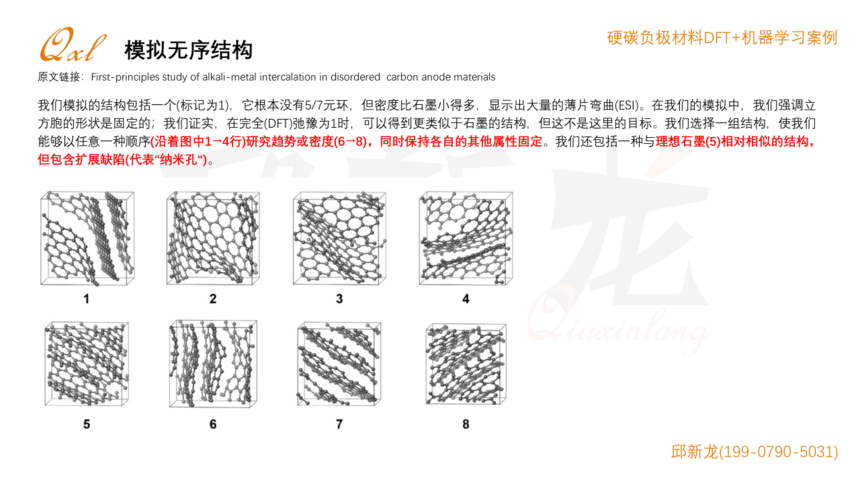 Qxl 模拟无序结构

硬碳负极材料DFT+机器学习案例

原文链接：First-principles study of alkali-metal intercalation in disordered carbon anode materials

我们模拟的结构包括一个(标记为1)，它根本没有5/7元环，但密度比石墨小得多，显示出大量的薄片弯曲(ESI)。在我们的模拟中，我们强调立方胞的形状是固定的；我们证实，在完全(DFT)弛豫为1时，可以得到更类似于石墨的结构，但这不是这里的目标。我们选择一组结构，使我们能够以任意一种顺序(沿着图中1→4行)研究趋势或密度(6→8)，同时保持各自的其他属性固定。我们还包括一种与理想石墨(5)相对相似的结构，但包含扩展缺陷(代表“纳米孔”)。

1 2 3 4

5 6 7 8

Qiuxinlong

邱新龙(199-0790-5031)