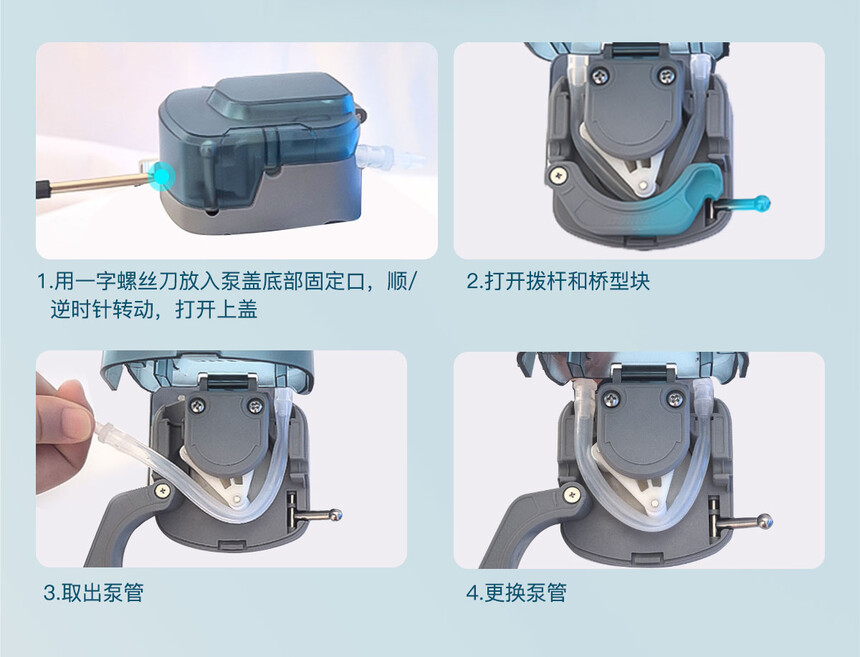 1.用一字螺丝刀放入泵盖底部固定口，顺/逆时针转动，打开上盖

2.打开拨杆和桥型块

3.取出泵管

4.更换泵管