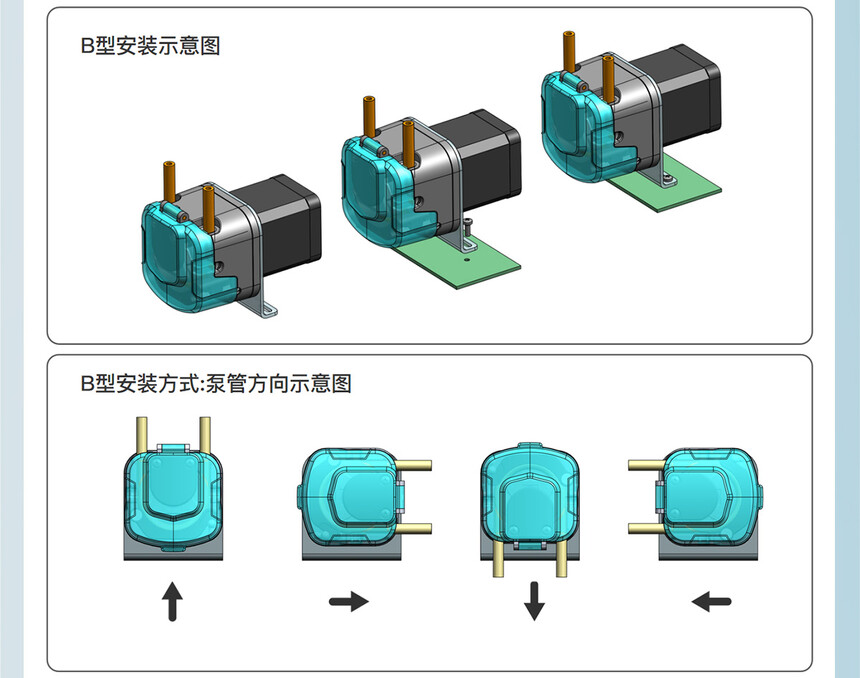 B型安装示意图

B型安装方式:泵管方向示意图