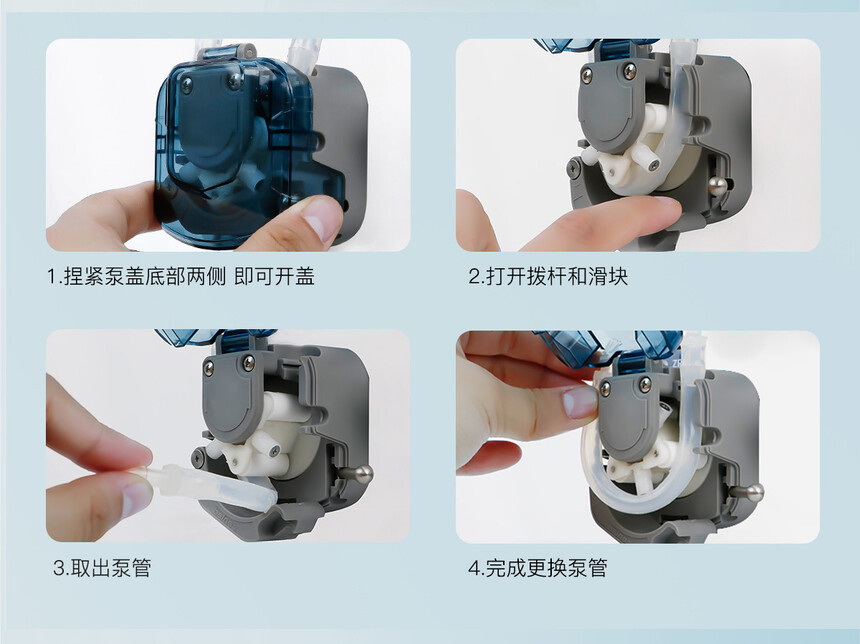 1.捏紧泵盖底部两侧 即可开盖

2.打开拨杆和滑块

3.取出泵管

4.完成更换泵管