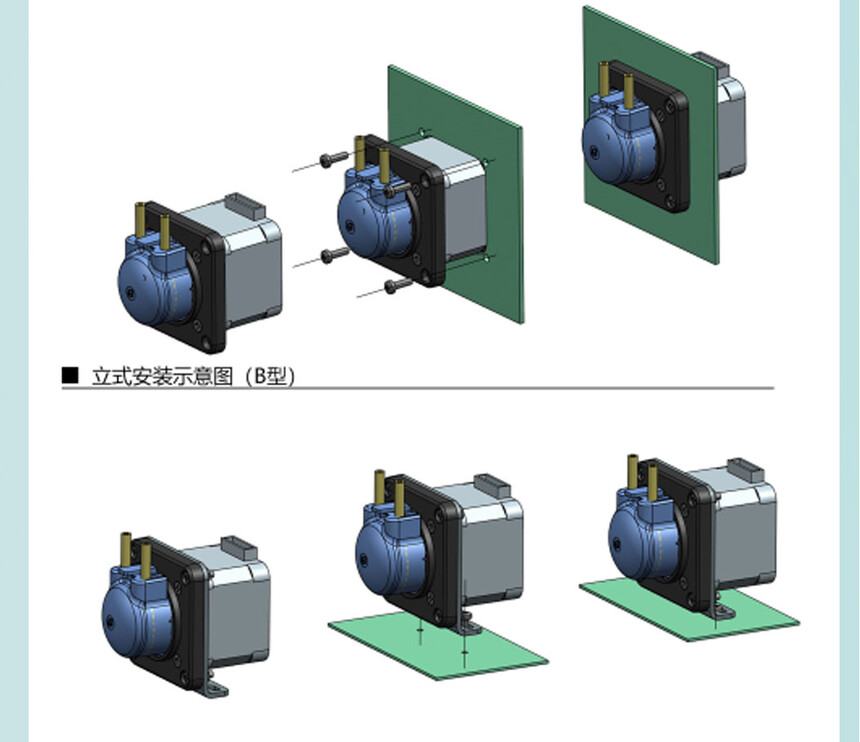 ■ 立式安装示意图（B型）