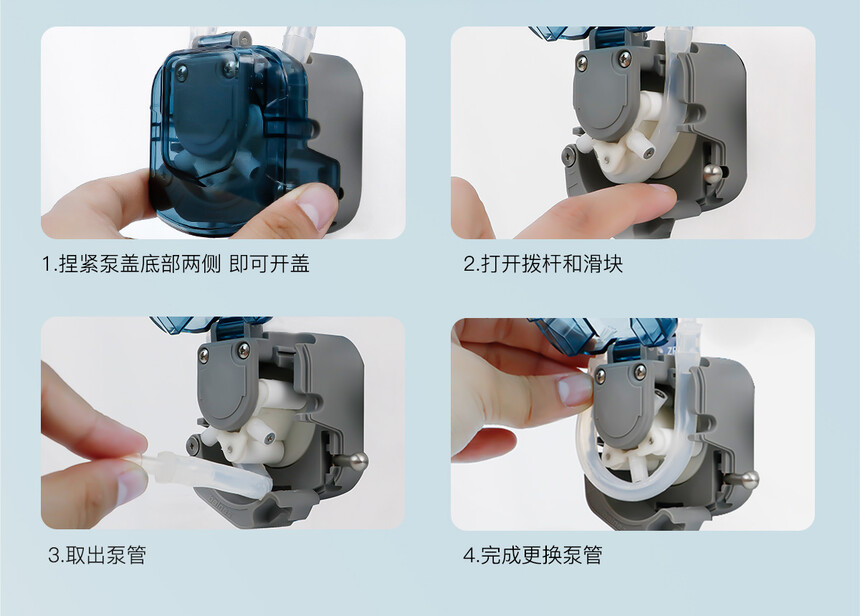 1.捏紧泵盖底部两侧 即可开盖

2.打开拨杆和滑块

3.取出泵管

4.完成更换泵管