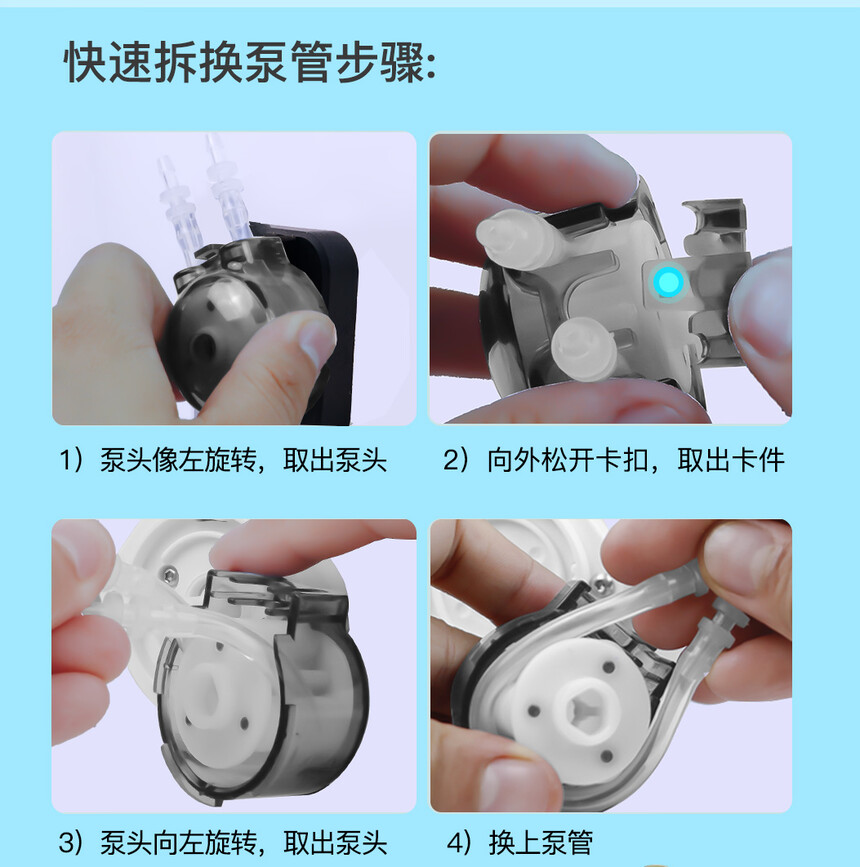 快速拆换泵管步骤:

1）泵头像左旋转，取出泵头

2）向外松开卡扣，取出卡件

3）泵头向左旋转，取出泵头

4）换上泵管