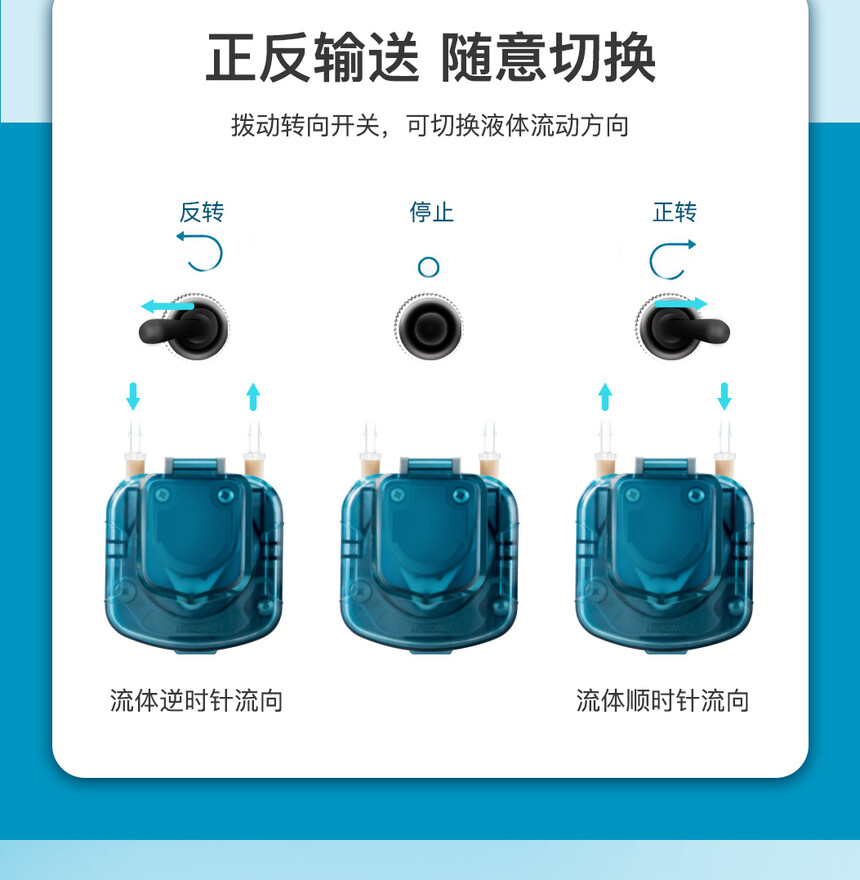 正反输送 随意切换

拨动转向开关，可切换液体流动方向

反转

停止

正转

流体逆时针流向

流体顺时针流向