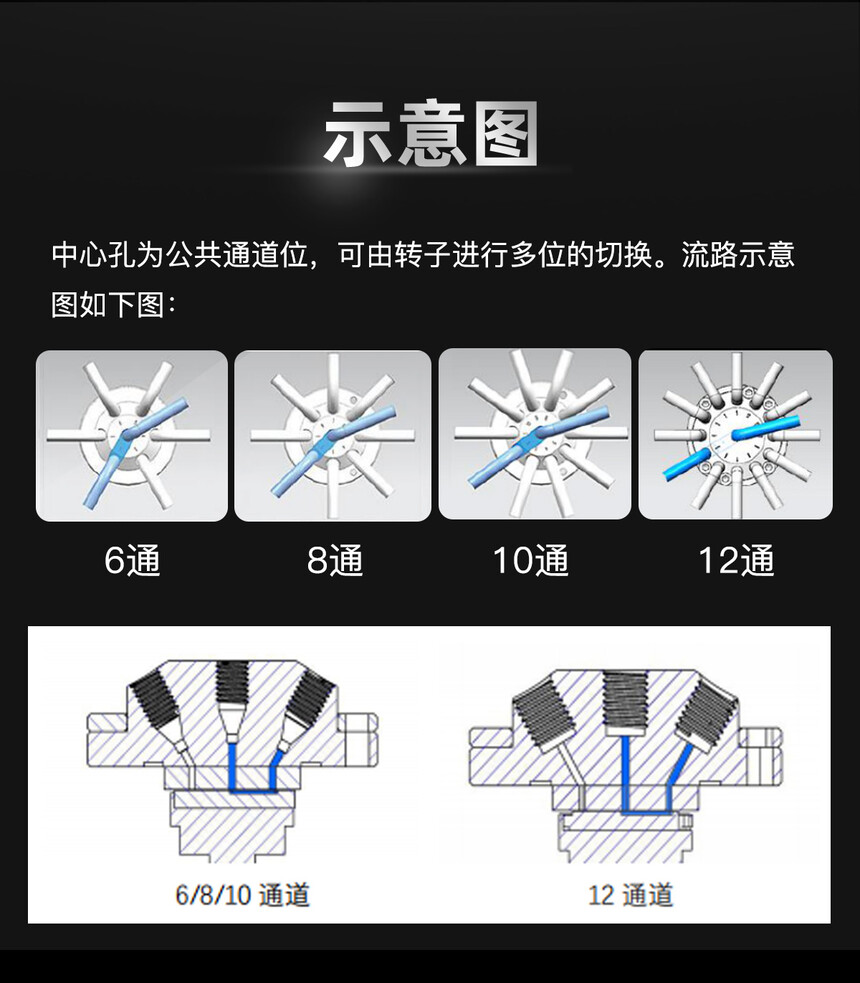 示意图

中心孔为公共通道位，可由转子进行多位的切换。流路示意图如下图：

6通

8通

10通

12通

6/8/10 通道

12 通道