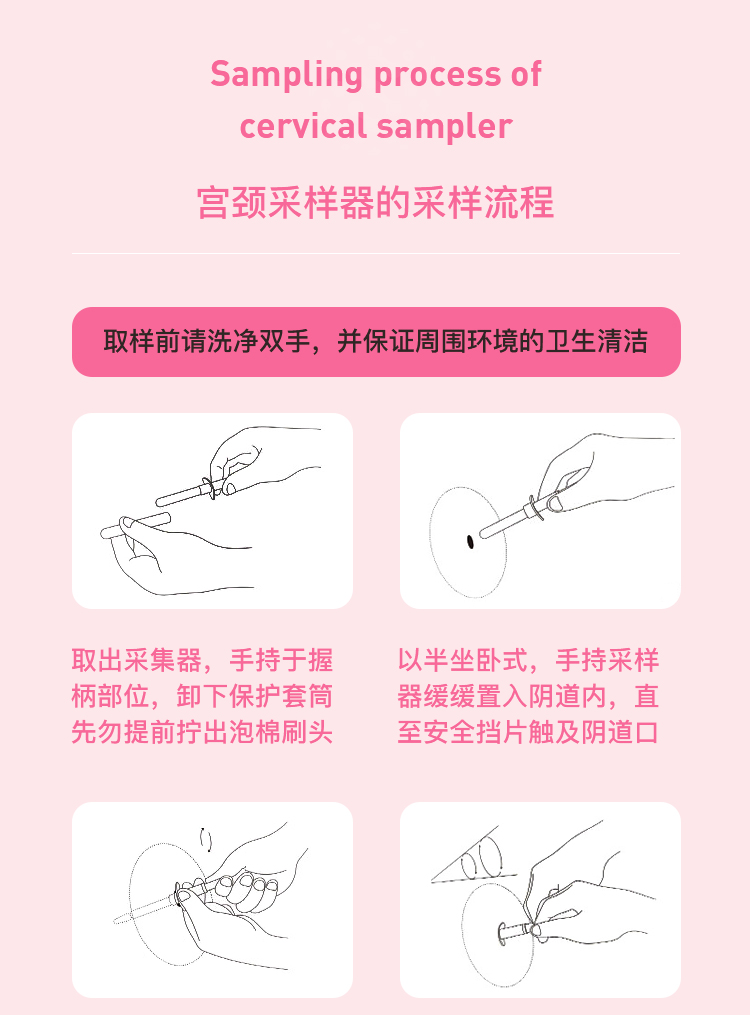 Sampling process of cervical sampler

宫颈采样器的采样流程

取样前请洗净双手，并保证周围环境的卫生清洁

取出采集器，手持于握柄部位，卸下保护套筒先勿提前拧出泡棉刷头

以半坐卧式，手持采样器缓缓置入阴道内，直至安全挡片触及阴道口