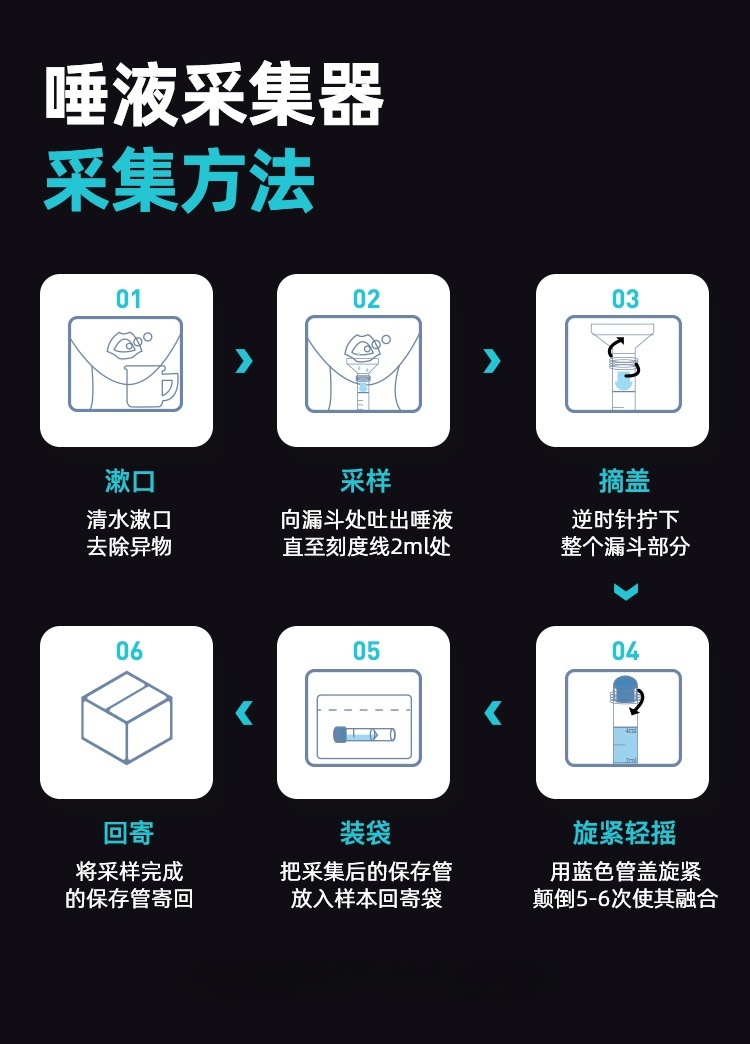 唾液采集器
采集方法

01
漱口
清水漱口
去除异物

02
采样
向漏斗处吐出唾液
直至刻度线2ml处

03
摘盖
逆时针拧下
整个漏斗部分

04
4ml
2ml
旋紧轻摇
用蓝色管盖旋紧
颠倒5-6次使其融合

05
装袋
把采集后的保存管
放入样本回寄袋

06
回寄
将采样完成
的保存管寄回