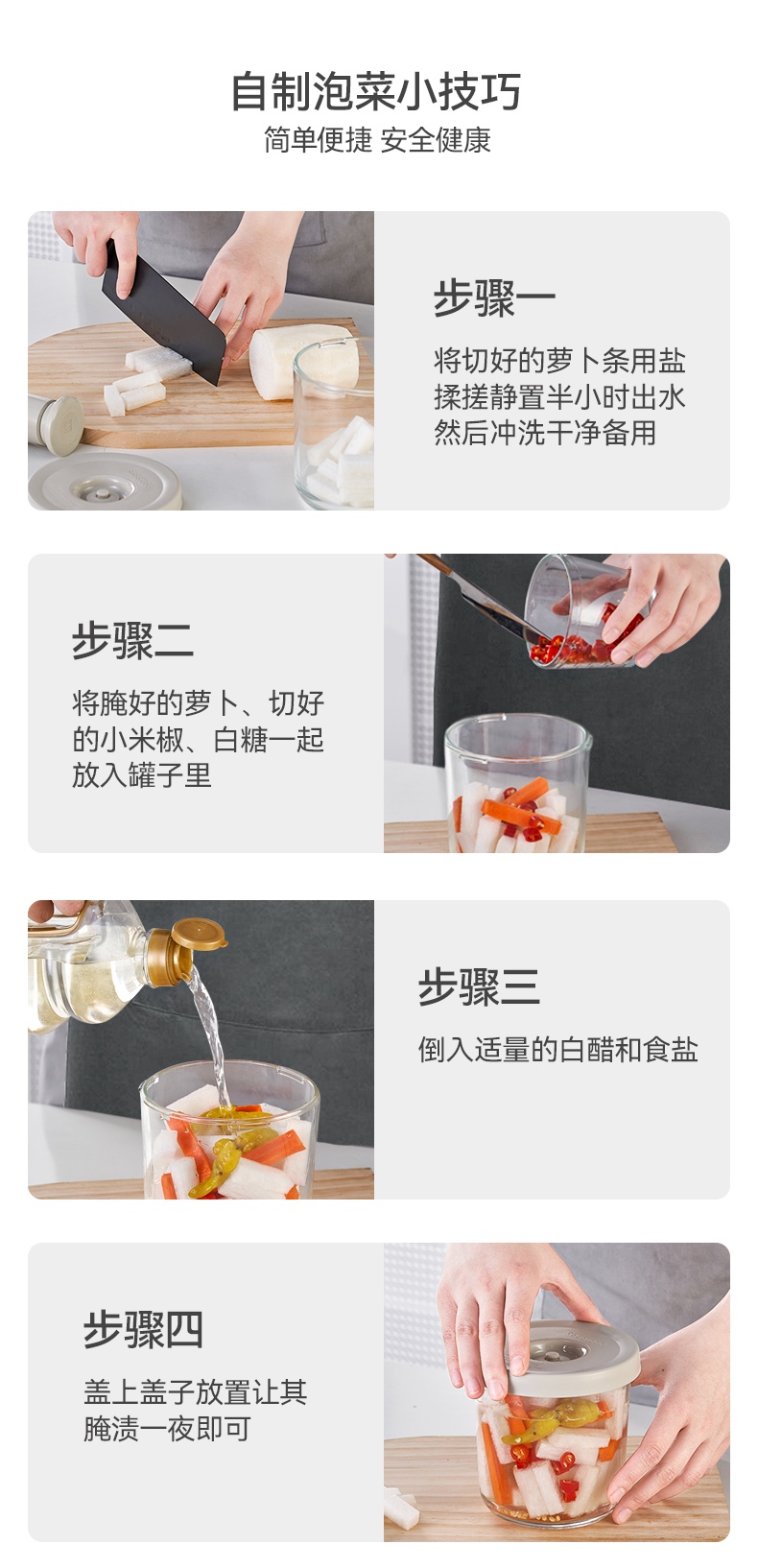 自制泡菜小技巧
简单便捷 安全健康

步骤一
将切好的萝卜条用盐揉搓静置半小时出水然后冲洗干净备用

步骤二
将腌好的萝卜、切好的小米椒、白糖一起放入罐子里

步骤三
倒入适量的白醋和食盐

步骤四
盖上盖子放置让其腌渍一夜即可