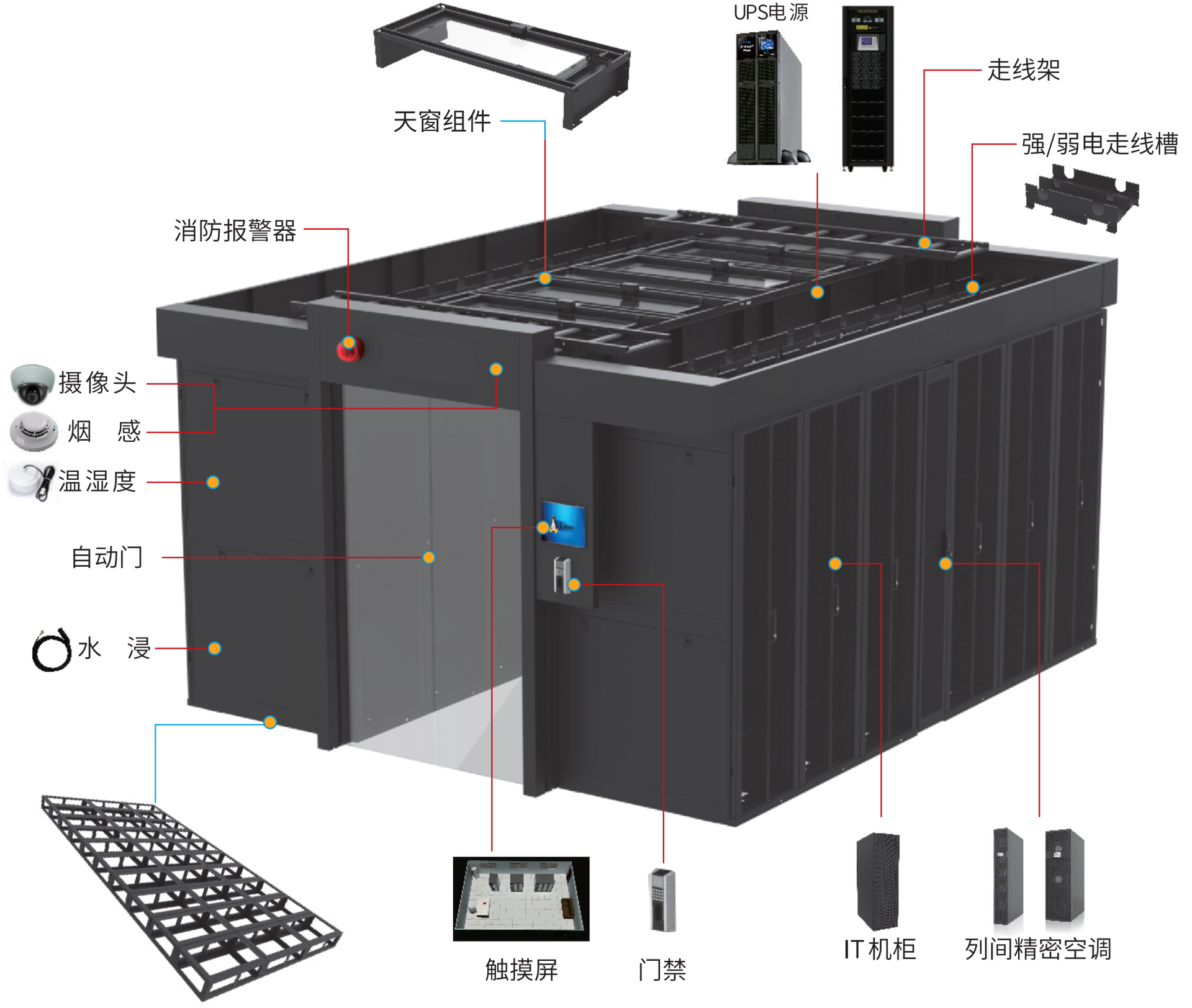 UPS电源

走线架

天窗组件

强/弱电走线槽

消防报警器

摄像头

烟 感

温湿度

自动门

水 浸

触摸屏

门禁

IT 机柜

列间精密空调