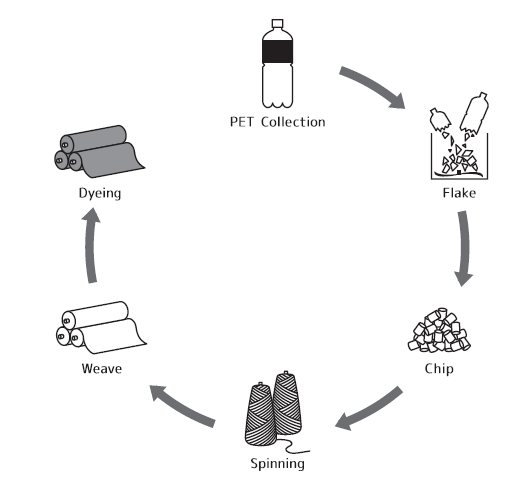 PET Collection

Flake

Chip

Spinning

Weave

Dyeing