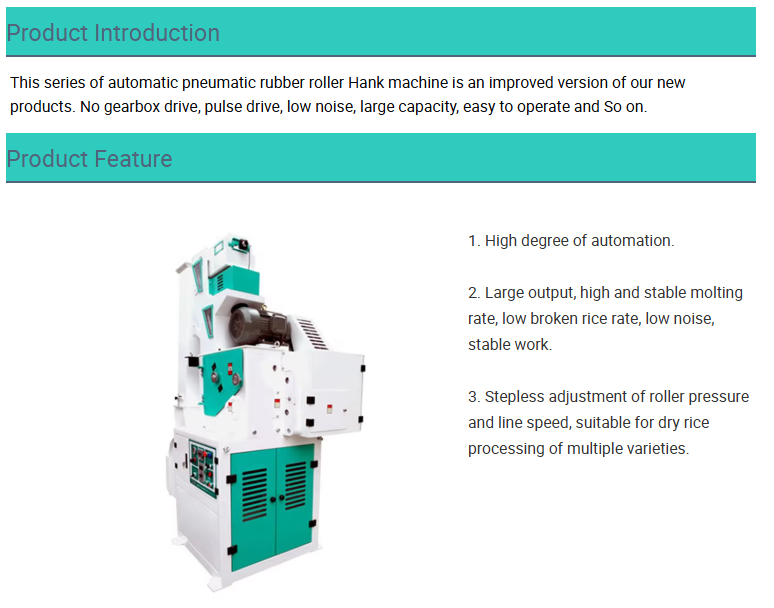 Product Introduction

This series of automatic pneumatic rubber roller Hank machine is an improved version of our new products. No gearbox drive, pulse drive, low noise, large capacity, easy to operate and So on.

Product Feature

1. High degree of automation.

2. Large output, high and stable molting rate, low broken rice rate, low noise, stable work.

3. Stepless adjustment of roller pressure and line speed, suitable for dry rice processing of multiple varieties.