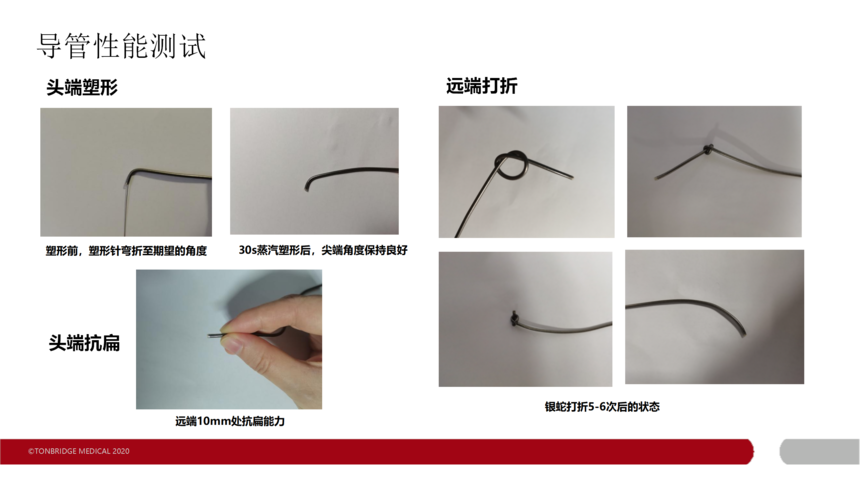 导管性能测试

头端塑形

塑形前，塑形针弯折至期望的角度

30s蒸汽塑形后，尖端角度保持良好

头端抗扁

远端10mm处抗扁能力

远端打折

银蛇打折5-6次后的状态

©TONBRIDGE MEDICAL 2020