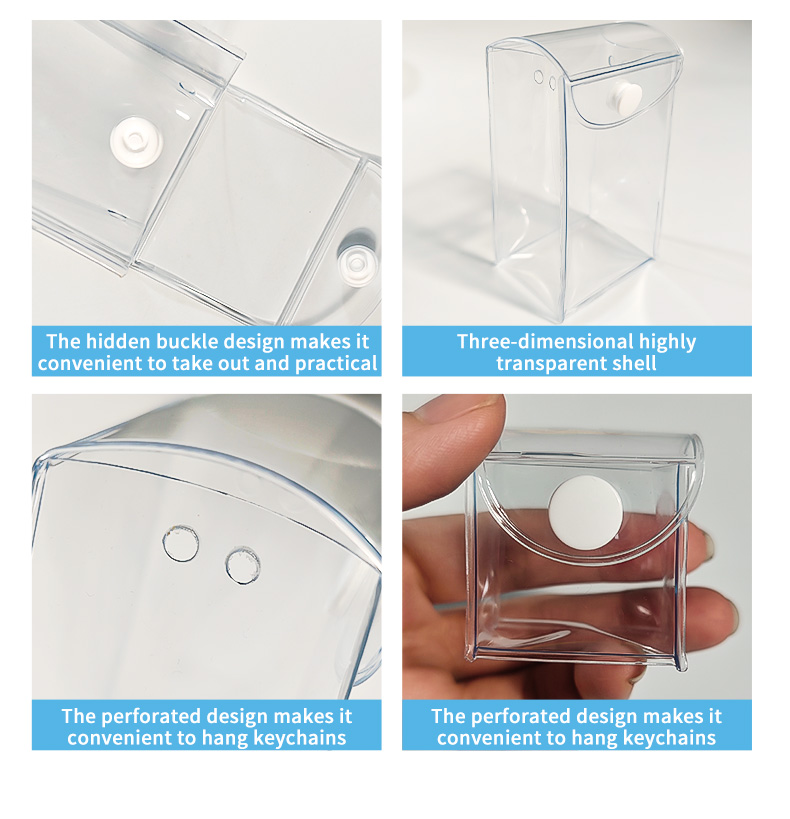 The hidden buckle design makes it convenient to take out and practical

Three-dimensional highly transparent shell

The perforated design makes it convenient to hang keychains

The perforated design makes it convenient to hang keychains