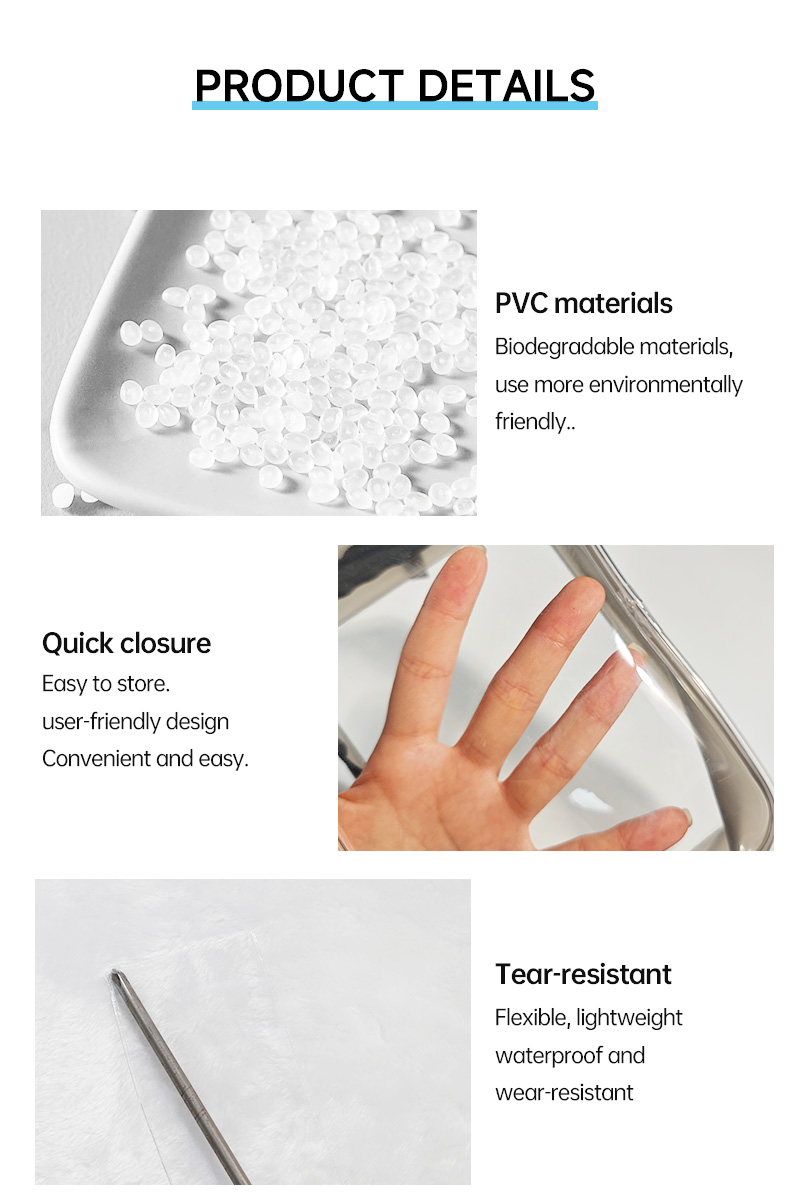 PRODUCT DETAILS

PVC materials
Biodegradable materials, use more environmentally friendly..

Quick closure
Easy to store.
user-friendly design
Convenient and easy.

Tear-resistant
Flexible, lightweight
waterproof and
wear-resistant