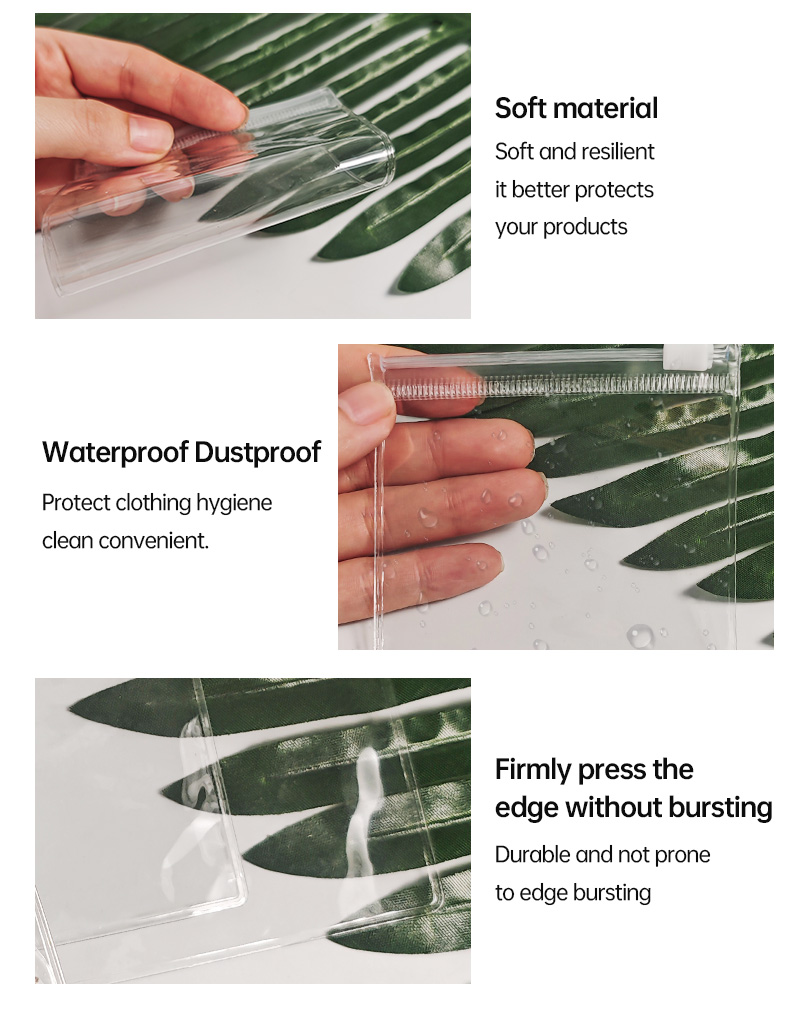 Soft material

Soft and resilient it better protects your products

Waterproof Dustproof

Protect clothing hygiene clean convenient.

Firmly press the edge without bursting

Durable and not prone to edge bursting