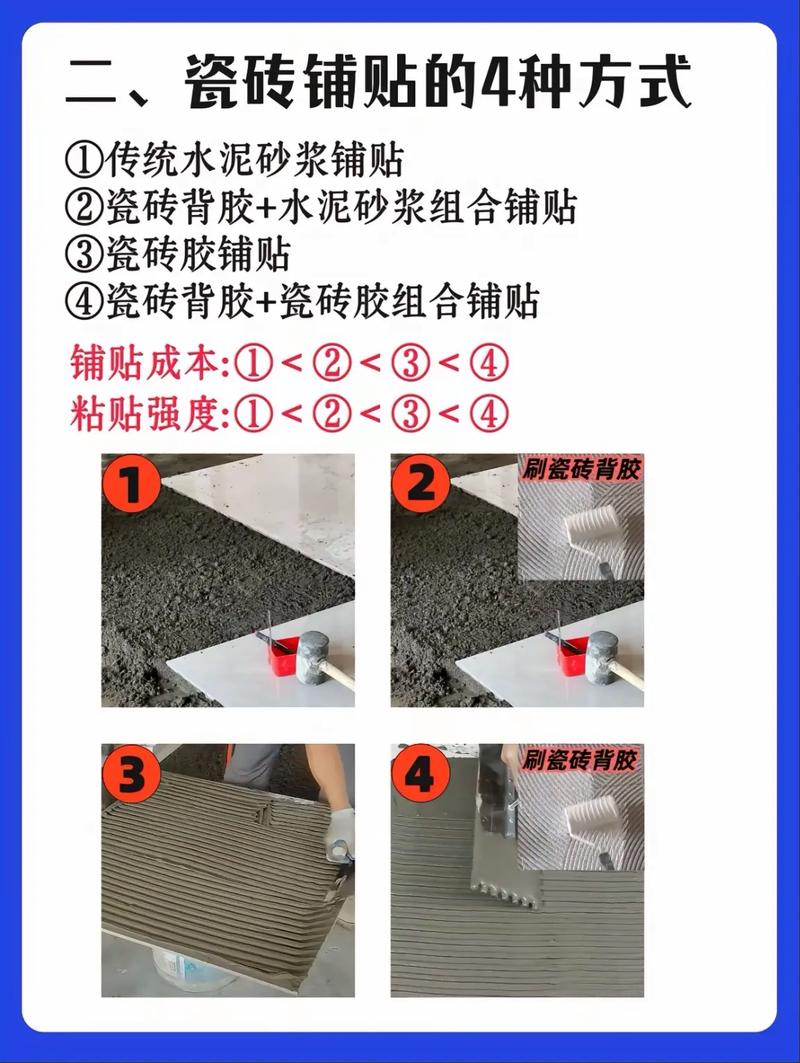 二、瓷砖铺贴的4种方式

①传统水泥砂浆铺贴
②瓷砖背胶+水泥砂浆组合铺贴
③瓷砖胶铺贴
④瓷砖背胶+瓷砖胶组合铺贴

铺贴成本:①<②<③<④
粘贴强度:①<②<③<④

1

2
刷瓷砖背胶

3

4
刷瓷砖背胶