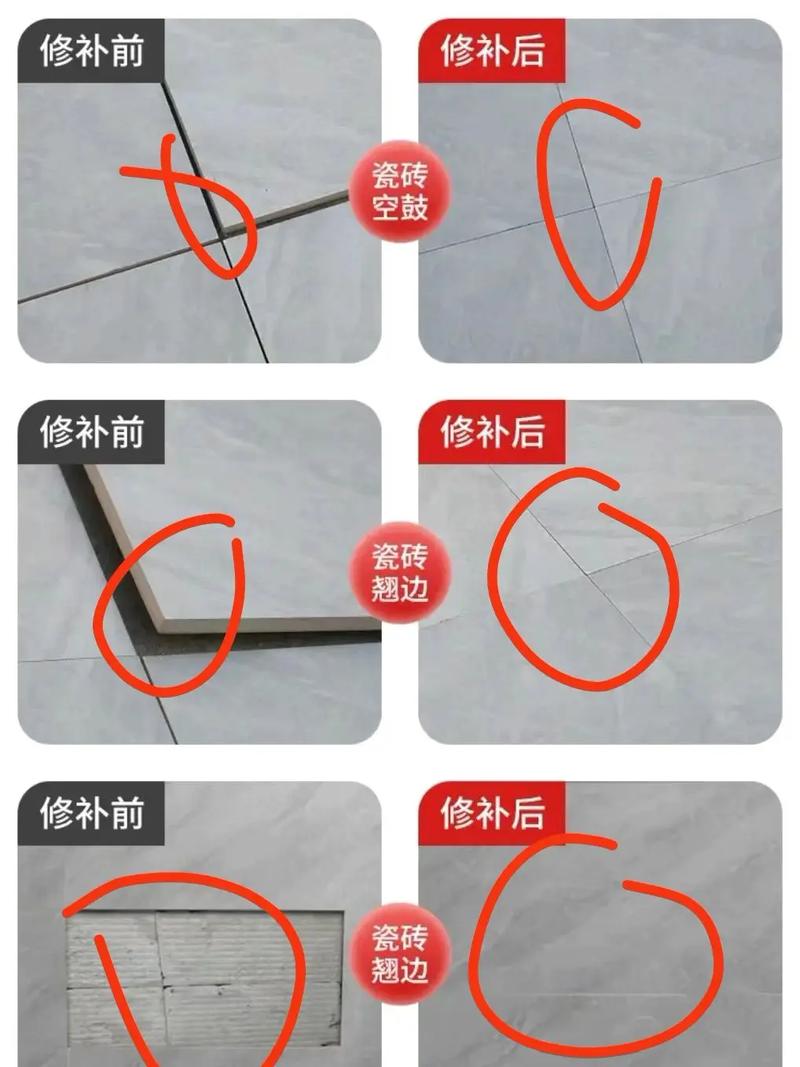 修补前

瓷砖空鼓

修补后

修补前

瓷砖翘边

修补后

修补前

瓷砖翘边

修补后