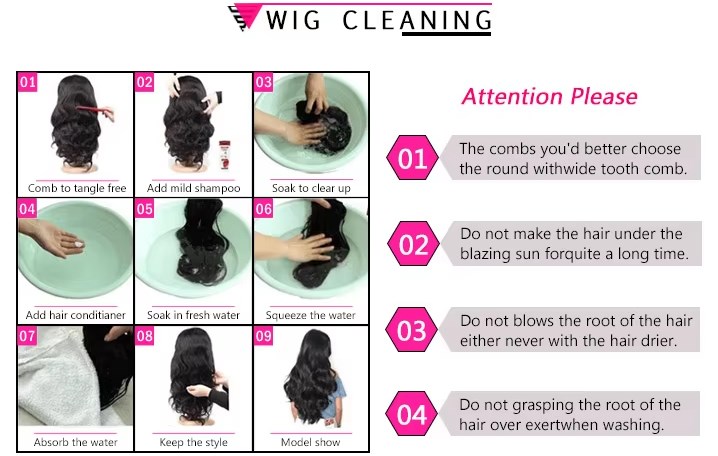 WIG CLEANING

01
Comb to tangle free

02
Add mild shampoo

03
Soak to clear up

04
Add hair conditianer

05
Soak in fresh water

06
Squeeze the water

07
Absorb the water

08
Keep the style

09
Model show

Attention Please

01 The combs you'd better choose the round withwide tooth comb.

02 Do not make the hair under the blazing sun forquite a long time.

03 Do not blows the root of the hair either never with the hair drier.

04 Do not grasping the root of the hair over exertwhen washing.