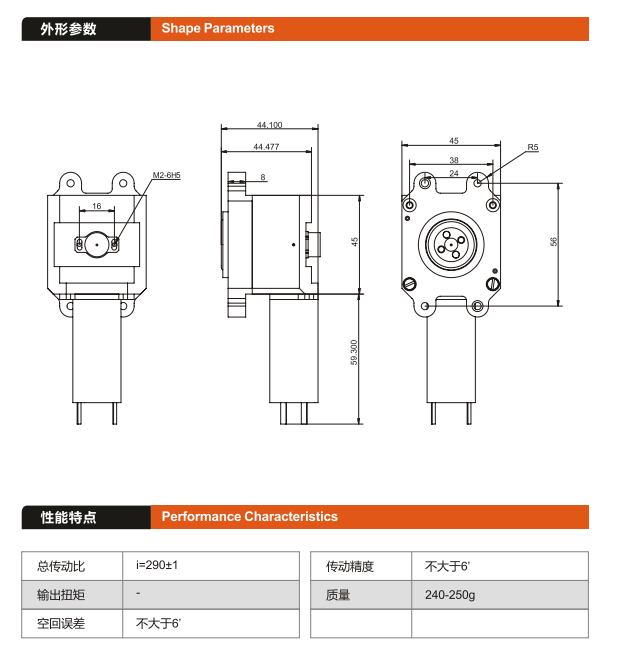 外形参数 Shape Parameters

M2-6H5
16
44.100
44.477
8
45
59.300
45
38
24
R5
56

性能特点 Performance Characteristics

| 总传动比 | i=290±1 |
|---|---|
| 输出扭矩 | - |
| 空回误差 | 不大于6' |

| 传动精度 | 不大于6' |
|---|---|
| 质量 | 240-250g |
| | |