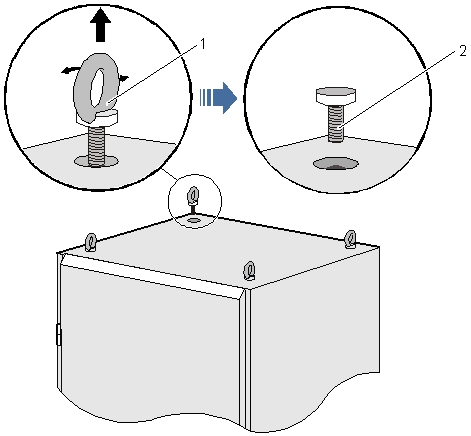 1

2