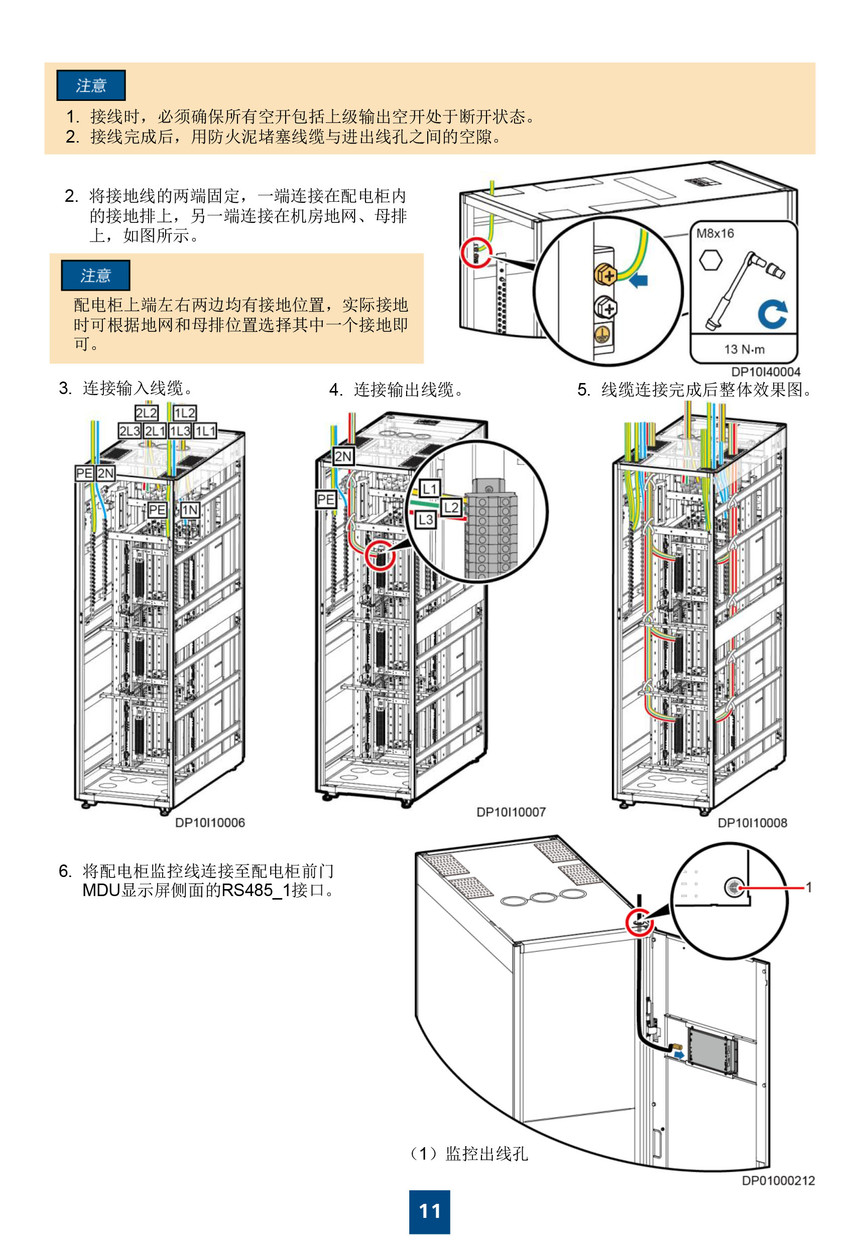 注意

1. 接线时，必须确保所有空开包括上级输出空开处于断开状态。
2. 接线完成后，用防火泥堵塞线缆与进出线孔之间的空隙。

2. 将接地线的两端固定，一端连接在配电柜内的接地排上，另一端连接在机房地网、母排上，如图所示。

注意

配电柜上端左右两边均有接地位置，实际接地时可根据地网和母排位置选择其中一个接地即可。

M8x16

13 N·m

DP10I40004

3. 连接输入线缆。

2L2 1L2
2L3 2L1 1L3 1L1
PE 2N
PE 1N

DP10I10006

4. 连接输出线缆。

2N
PE
L1
L2
L3

DP10I10007

5. 线缆连接完成后整体效果图。

DP10I10008

6. 将配电柜监控线连接至配电柜前门MDU显示屏侧面的RS485_1接口。

1

（1）监控出线孔

DP01000212

11