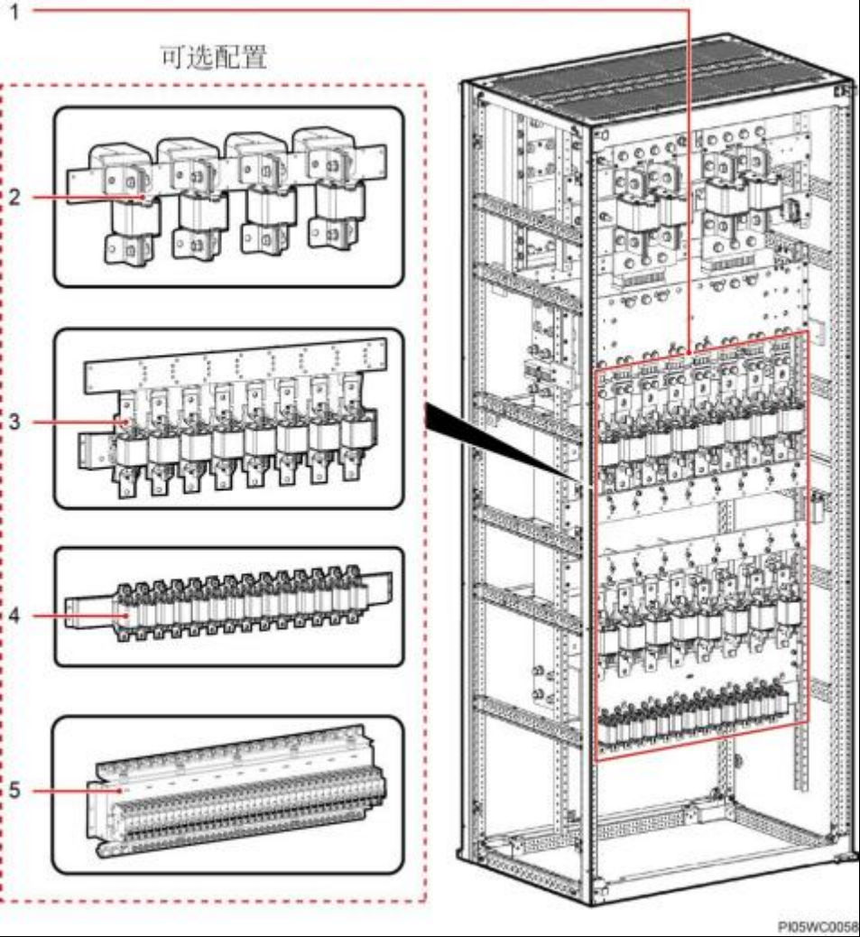 1

可选配置

2

3

4

5

PI05WC0058