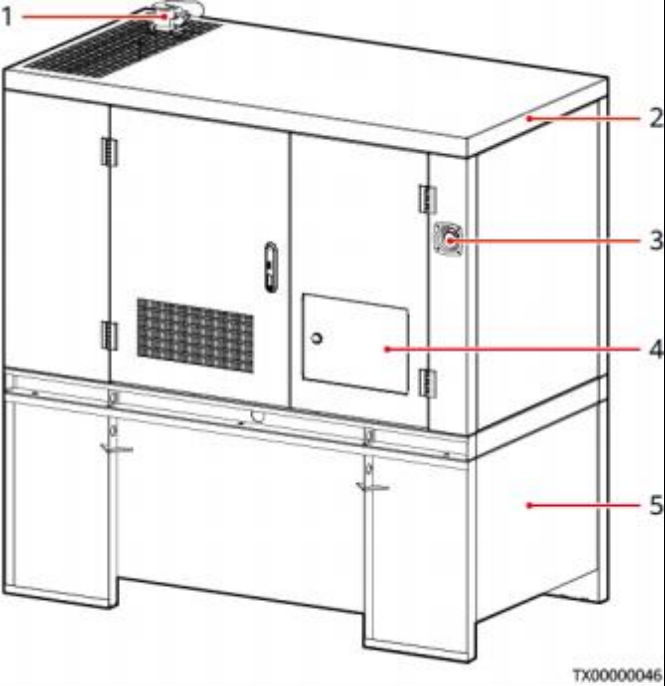 1
2
3
4
5
TX00000046