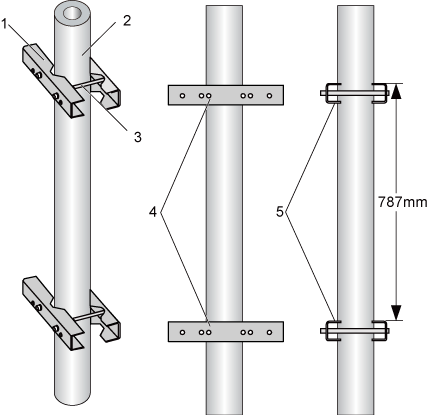 1
2
3
4
5
787mm