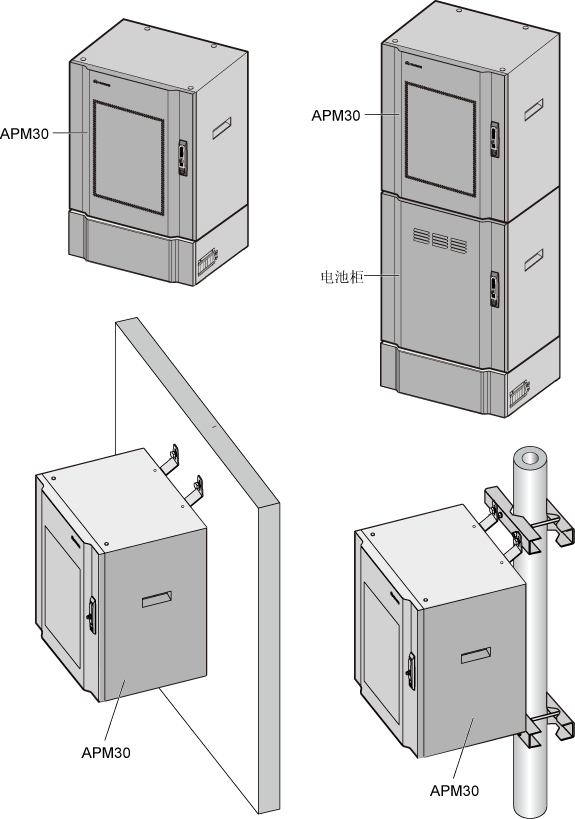 APM30

APM30

电池柜

APM30

APM30