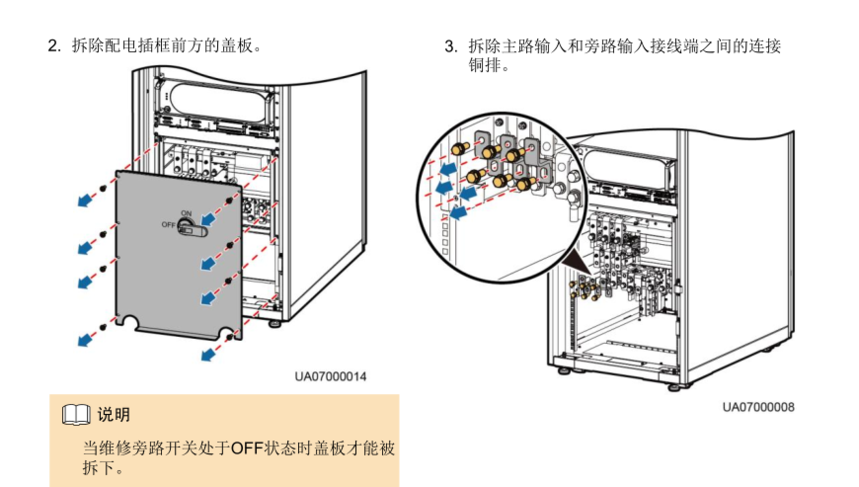 2. 拆除配电插框前方的盖板。

ON

OFF

UA07000014

说明

当维修旁路开关处于OFF状态时盖板才能被拆下。

3. 拆除主路输入和旁路输入接线端之间的连接铜排。

UA07000008