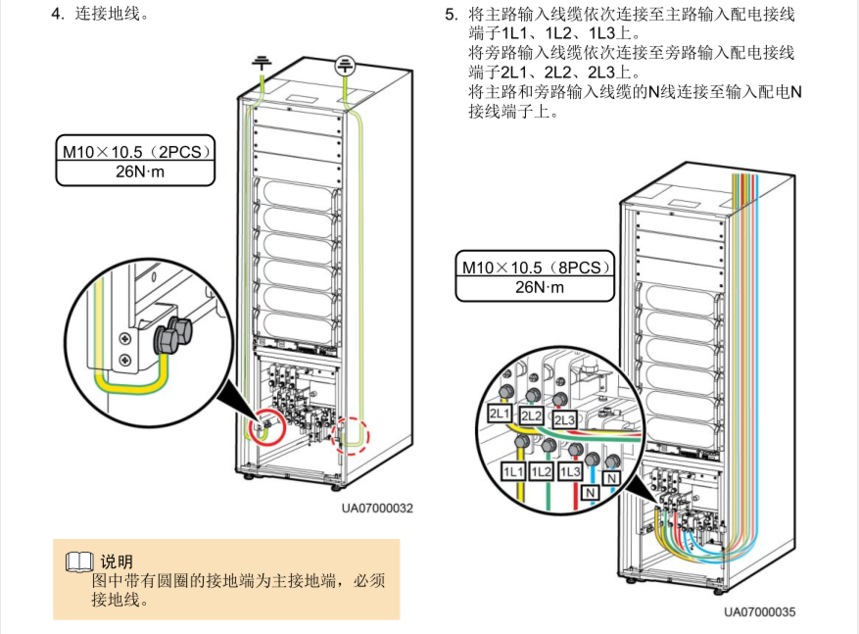 4. 连接地线。

M10×10.5（2PCS）
26N·m

UA07000032

说明
图中带有圆圈的接地端为主接地端，必须接地线。

5. 将主路输入线缆依次连接至主路输入配电接线端子1L1、1L2、1L3上。
将旁路输入线缆依次连接至旁路输入配电接线端子2L1、2L2、2L3上。
将主路和旁路输入线缆的N线连接至输入配电N接线端子上。

M10×10.5（8PCS）
26N·m

2L1 2L2 2L3
1L1 1L2 1L3 N N

UA07000035