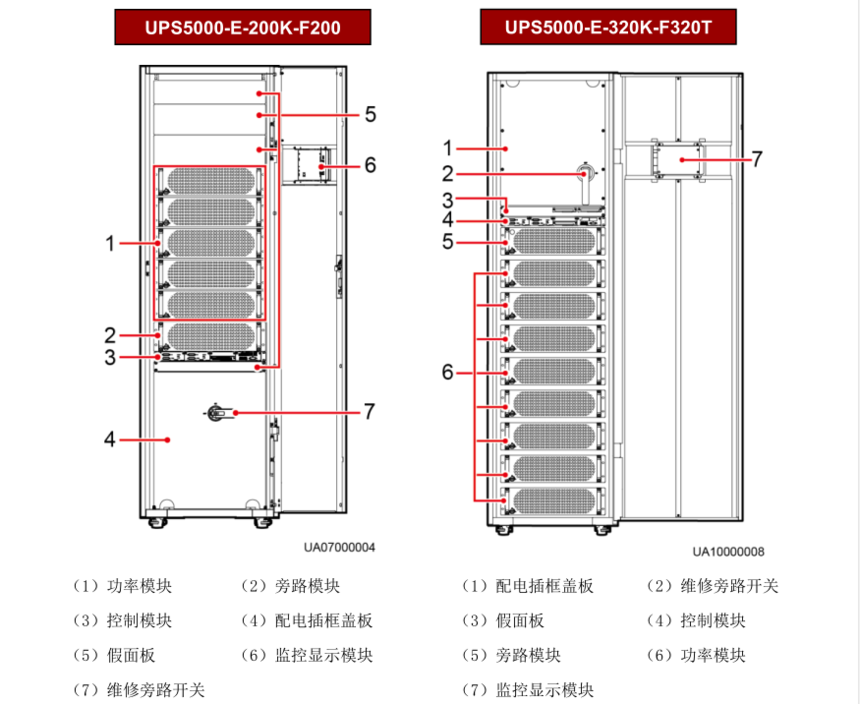 UPS5000-E-200K-F200

5
6
1
2
3
7
4

UA07000004

（1）功率模块　（2）旁路模块
（3）控制模块　（4）配电插框盖板
（5）假面板　（6）监控显示模块
（7）维修旁路开关

UPS5000-E-320K-F320T

1
2
3
4
5
6
7

UA10000008

（1）配电插框盖板　（2）维修旁路开关
（3）假面板　（4）控制模块
（5）旁路模块　（6）功率模块
（7）监控显示模块