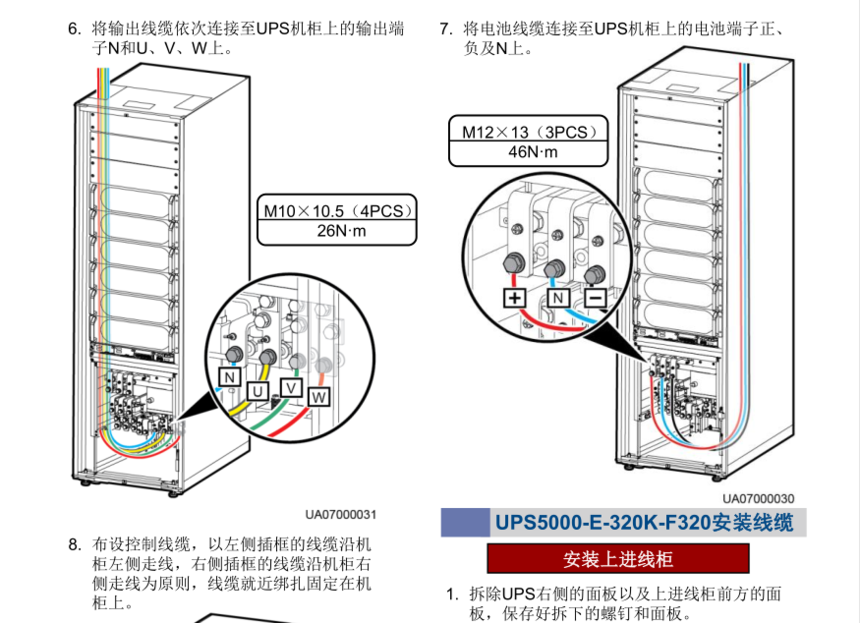 6. 将输出线缆依次连接至UPS机柜上的输出端子N和U、V、W上。

M10×10.5（4PCS）
26N·m

N
U
V
W

UA07000031

8. 布设控制线缆，以左侧插框的线缆沿机柜左侧走线，右侧插框的线缆沿机柜右侧走线为原则，线缆就近绑扎固定在机柜上。

7. 将电池线缆连接至UPS机柜上的电池端子正、负及N上。

M12×13（3PCS）
46N·m

+
N
−

UA07000030

UPS5000-E-320K-F320安装线缆

安装上进线柜

1. 拆除UPS右侧的面板以及上进线柜前方的面板，保存好拆下的螺钉和面板。