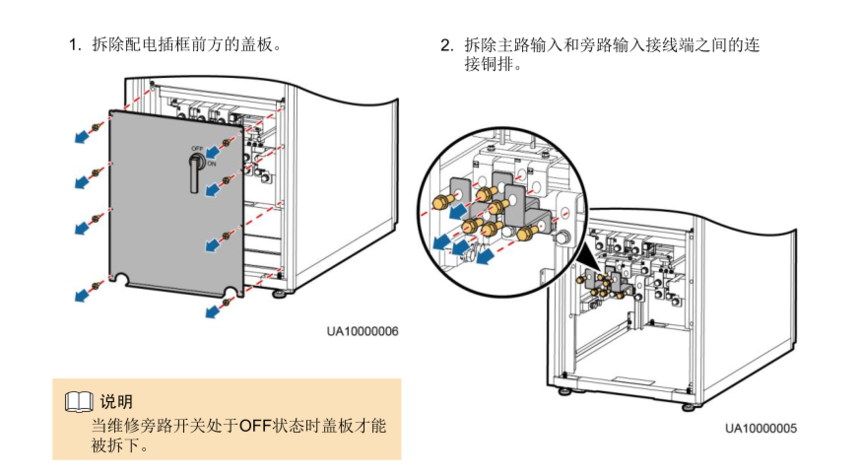 1. 拆除配电插框前方的盖板。

OFF
ON

UA10000006

说明
当维修旁路开关处于OFF状态时盖板才能被拆下。

2. 拆除主路输入和旁路输入接线端之间的连接铜排。

UA10000005