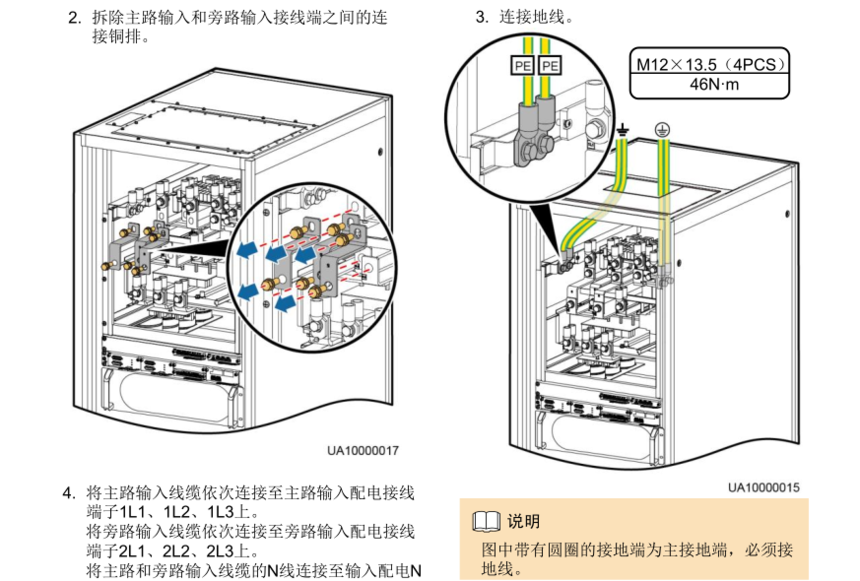 2. 拆除主路输入和旁路输入接线端之间的连接铜排。

UA10000017

4. 将主路输入线缆依次连接至主路输入配电接线端子1L1、1L2、1L3上。
将旁路输入线缆依次连接至旁路输入配电接线端子2L1、2L2、2L3上。
将主路和旁路输入线缆的N线连接至输入配电N

3. 连接地线。

PE PE

M12×13.5（4PCS）
46N·m

UA10000015

说明
图中带有圆圈的接地端为主接地端，必须接地线。