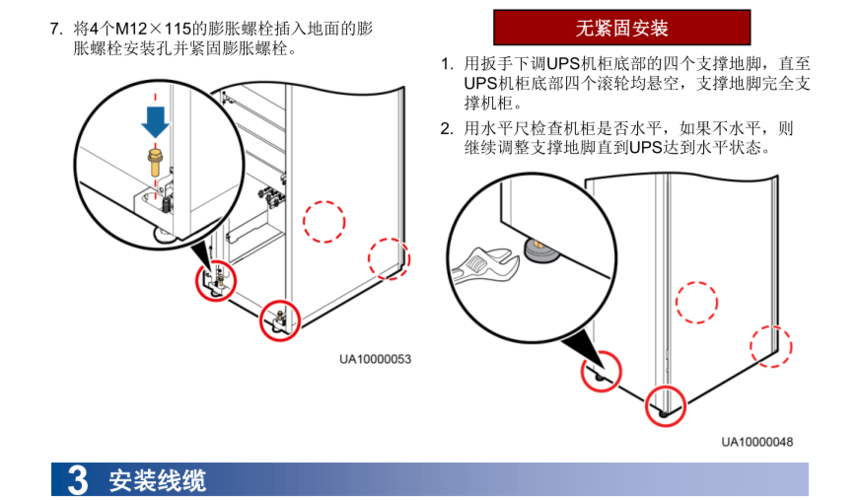 7. 将4个M12×115的膨胀螺栓插入地面的膨胀螺栓安装孔并紧固膨胀螺栓。

UA10000053

无紧固安装

1. 用扳手下调UPS机柜底部的四个支撑地脚，直至UPS机柜底部四个滚轮均悬空，支撑地脚完全支撑机柜。

2. 用水平尺检查机柜是否水平，如果不水平，则继续调整支撑地脚直到UPS达到水平状态。

UA10000048

3 安装线缆