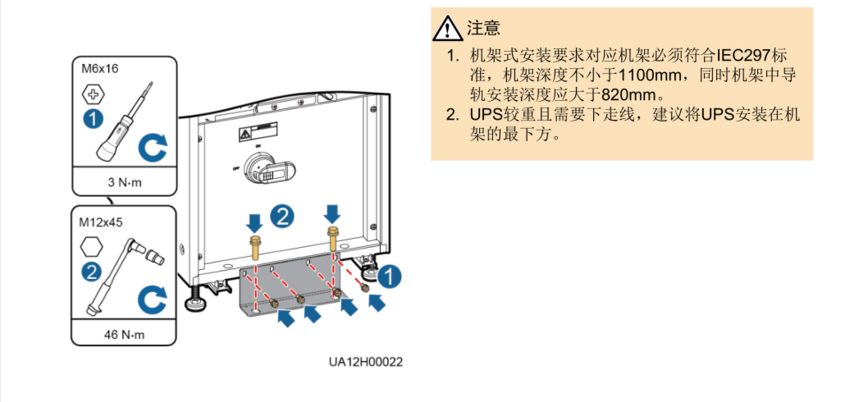 M6x16

1

3 N·m

M12x45

2

46 N·m

2

1

UA12H00022

注意

1. 机架式安装要求对应机架必须符合IEC297标准，机架深度不小于1100mm，同时机架中导轨安装深度应大于820mm。

2. UPS较重且需要下走线，建议将UPS安装在机架的最下方。