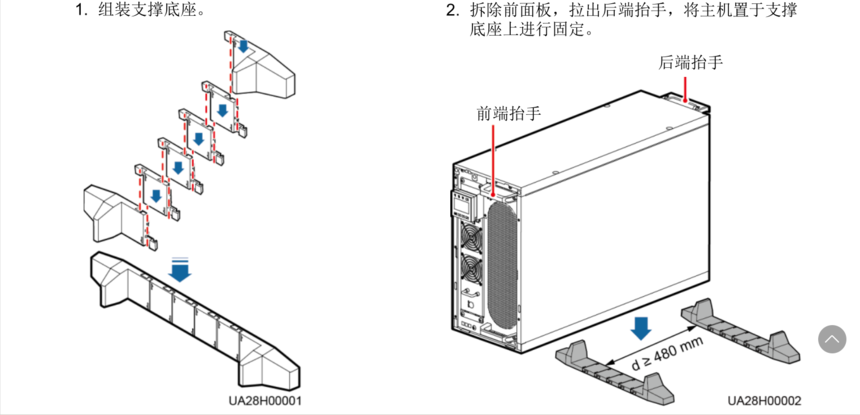 1. 组装支撑底座。

UA28H00001

2. 拆除前面板，拉出后端抬手，将主机置于支撑底座上进行固定。

后端抬手

前端抬手

d ≥ 480 mm

UA28H00002