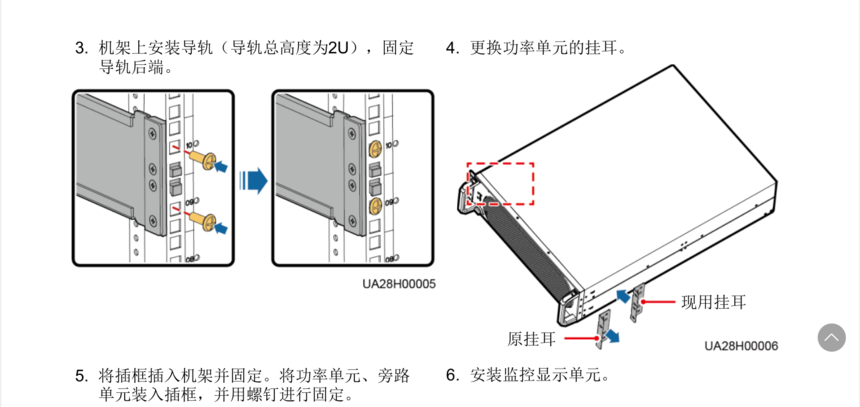 3. 机架上安装导轨（导轨总高度为2U），固定导轨后端。

UA28H00005

4. 更换功率单元的挂耳。

现用挂耳

原挂耳

UA28H00006

5. 将插框插入机架并固定。将功率单元、旁路单元装入插框，并用螺钉进行固定。

6. 安装监控显示单元。