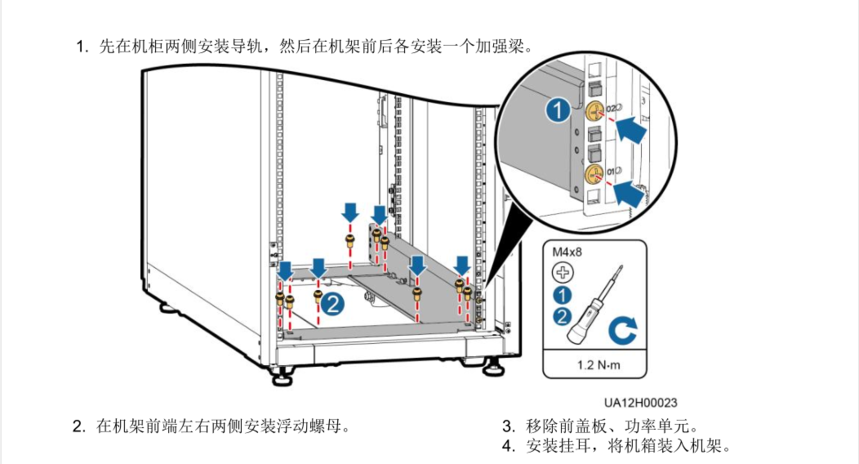 1. 先在机柜两侧安装导轨，然后在机架前后各安装一个加强梁。

1

02

01

2

M4x8

1

2

1.2 N·m

UA12H00023

2. 在机架前端左右两侧安装浮动螺母。

3. 移除前盖板、功率单元。

4. 安装挂耳，将机箱装入机架。