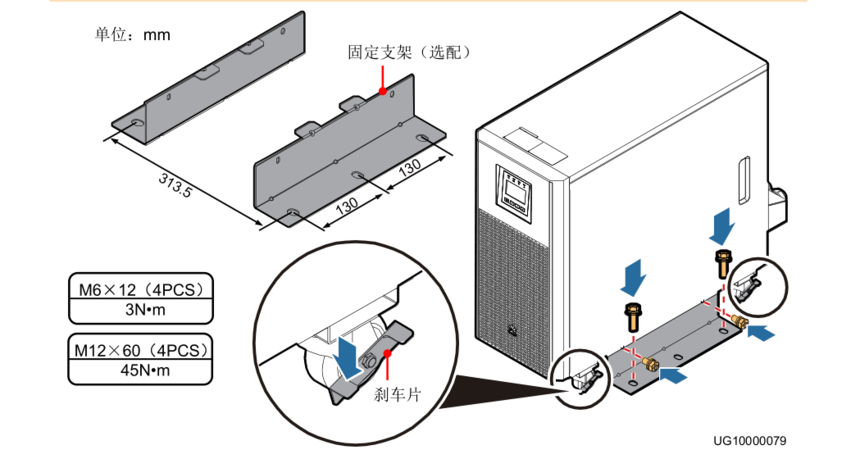 单位：mm

固定支架（选配）

313.5

130

130

M6×12（4PCS）
3N•m

M12×60（4PCS）
45N•m

刹车片

UG10000079