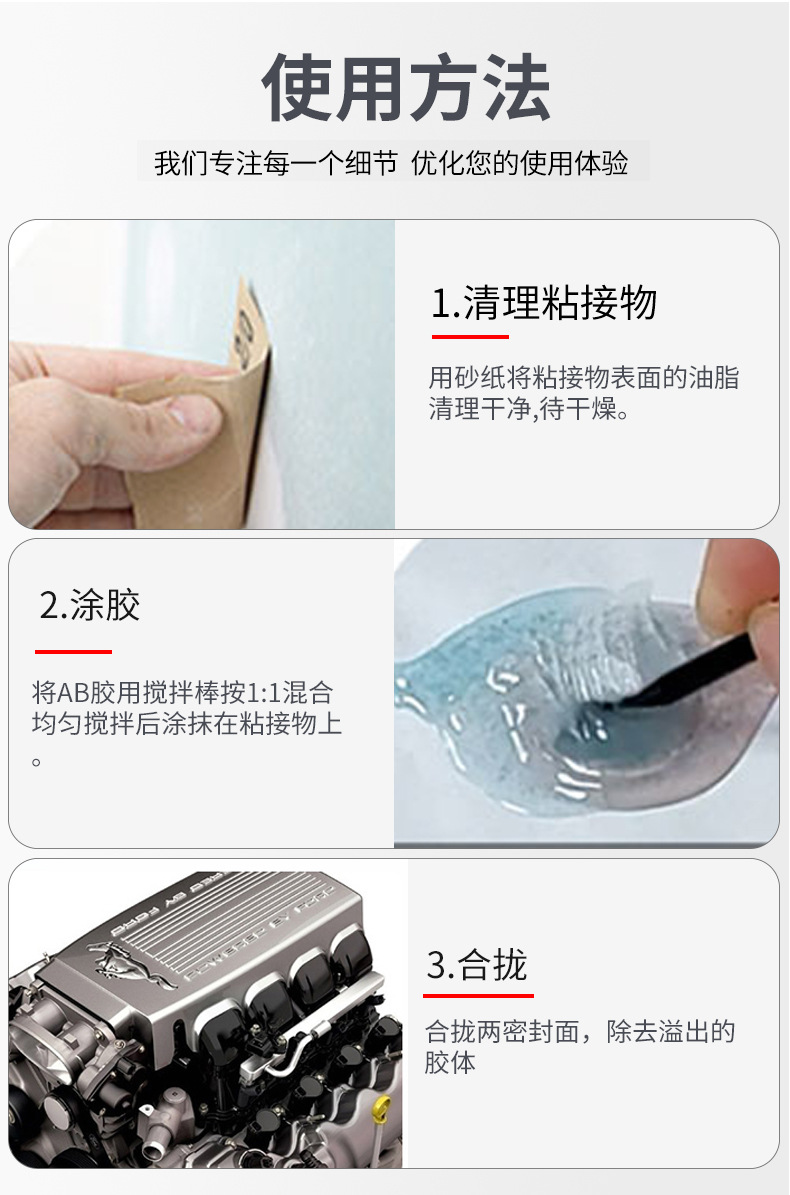 使用方法

我们专注每一个细节 优化您的使用体验

1.清理粘接物

用砂纸将粘接物表面的油脂清理干净,待干燥。

2.涂胶

将AB胶用搅拌棒按1:1混合均匀搅拌后涂抹在粘接物上。

POWERED BY FORD

3.合拢

合拢两密封面，除去溢出的胶体