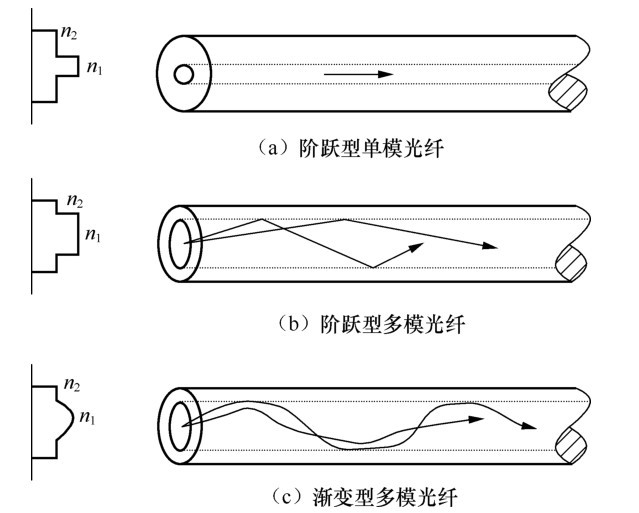 $n_2$
$n_1$

（a）阶跃型单模光纤

$n_2$
$n_1$

（b）阶跃型多模光纤

$n_2$
$n_1$

（c）渐变型多模光纤