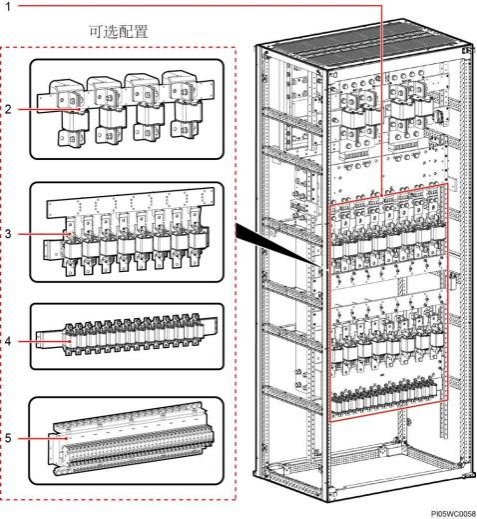 1

可选配置

2

3

4

5

PI05WC0058